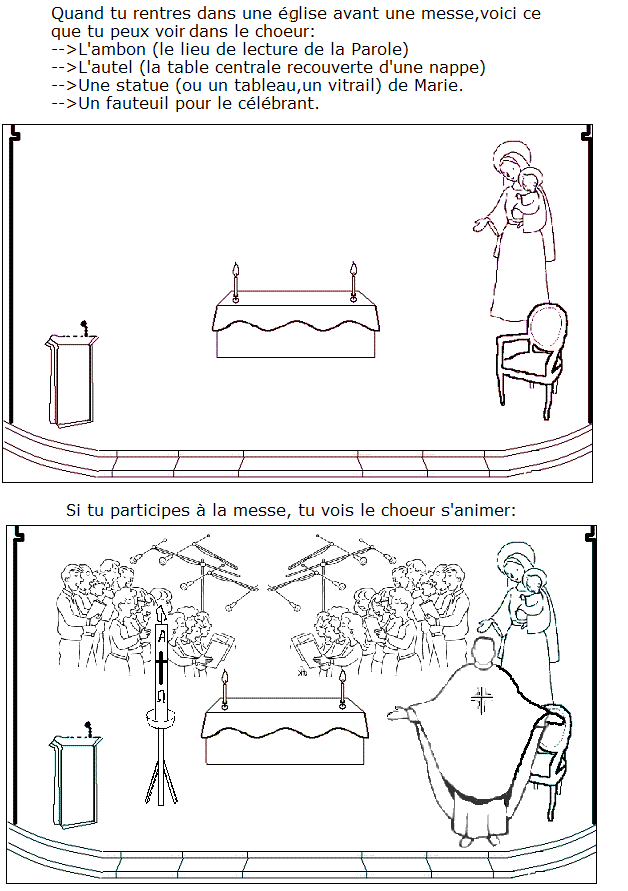 Quand tu rentres dans une église avant une messe,voici ce que tu peux voir dans le choeur:
-->L'ambon (le lieu de lecture de la Parole)
-->L'autel (la table centrale recouverte d'une nappe)
-->Une statue (ou un tableau,un vitrail) de Marie.
-->Un fauteuil pour le célébrant.

Si tu participes à la messe, tu vois le choeur s'animer:

A
Ω